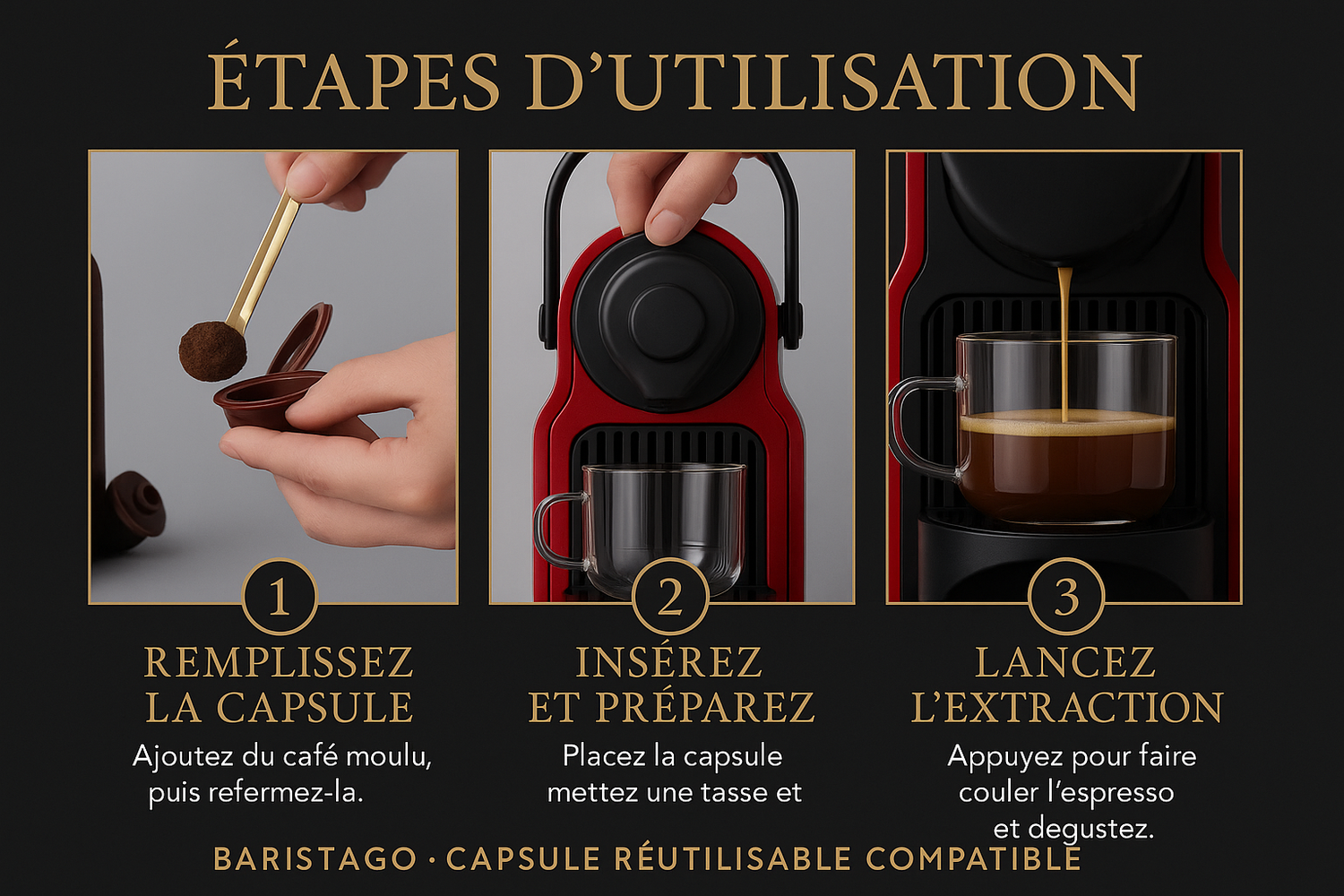 ÉTAPES D'UTILISATION

1
REMPLISSEZ LA CAPSULE
Ajoutez du café moulu, puis refermez-la.

2
INSÉREZ ET PRÉPAREZ
Placez la capsule mettez une tasse et

3
LANCEZ L'EXTRACTION
Appuyez pour faire couler l'espresso et degustez.

BARISTAGO · CAPSULE RÉUTILISABLE COMPATIBLE